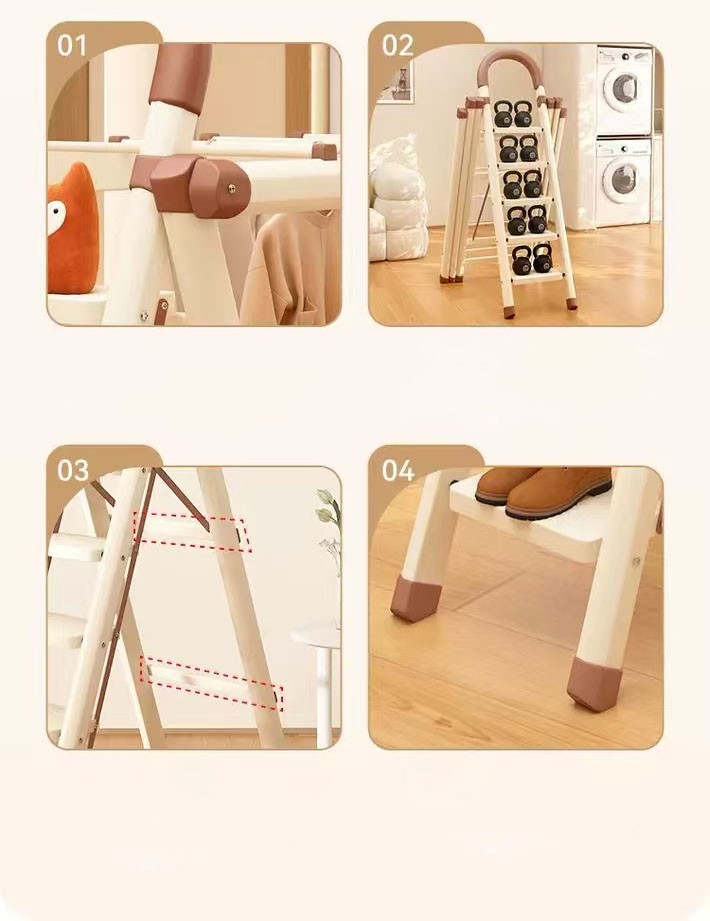 01

02

03

04